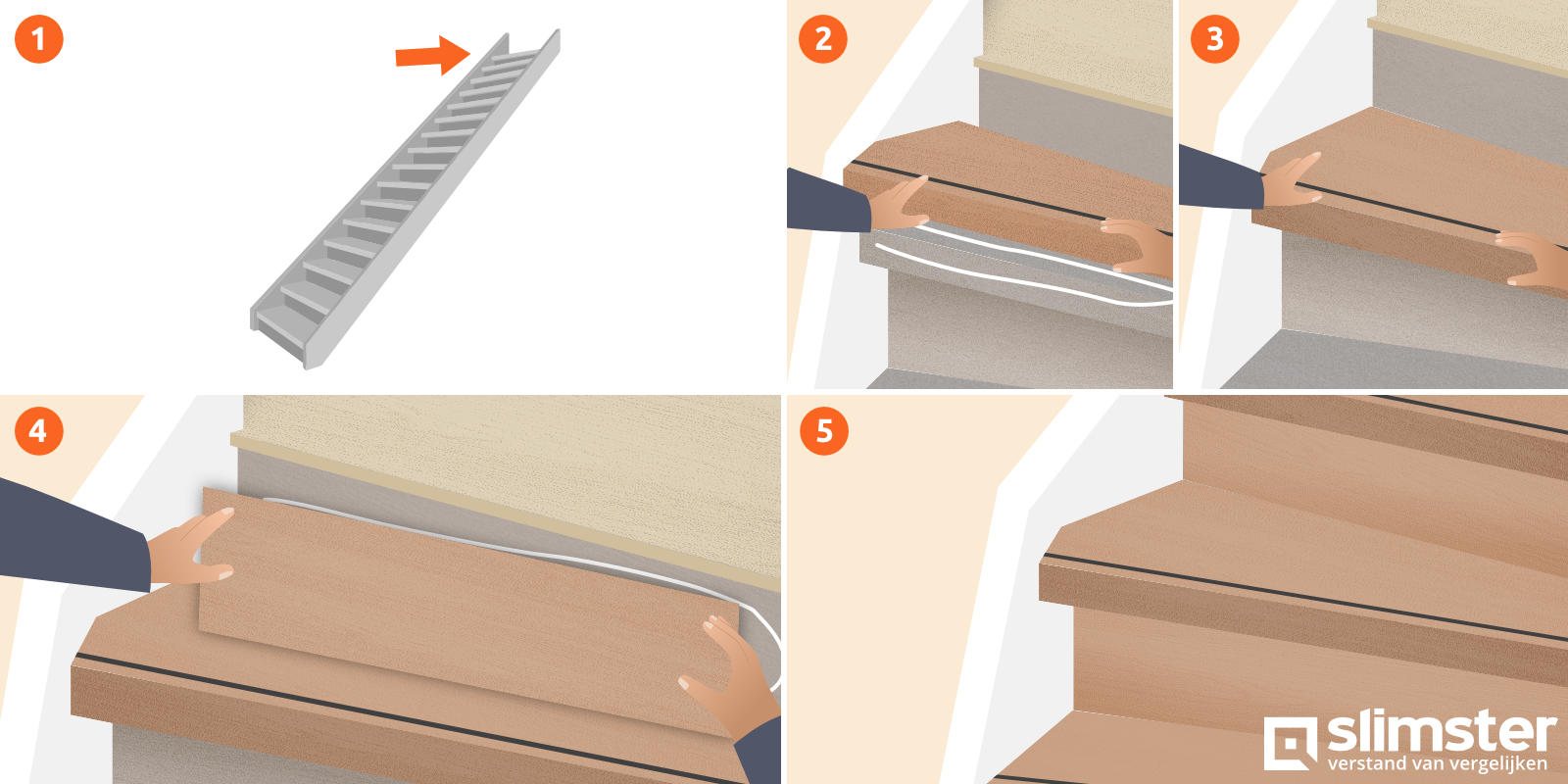 1

2

3

4

5

slimster
verstand van vergelijken