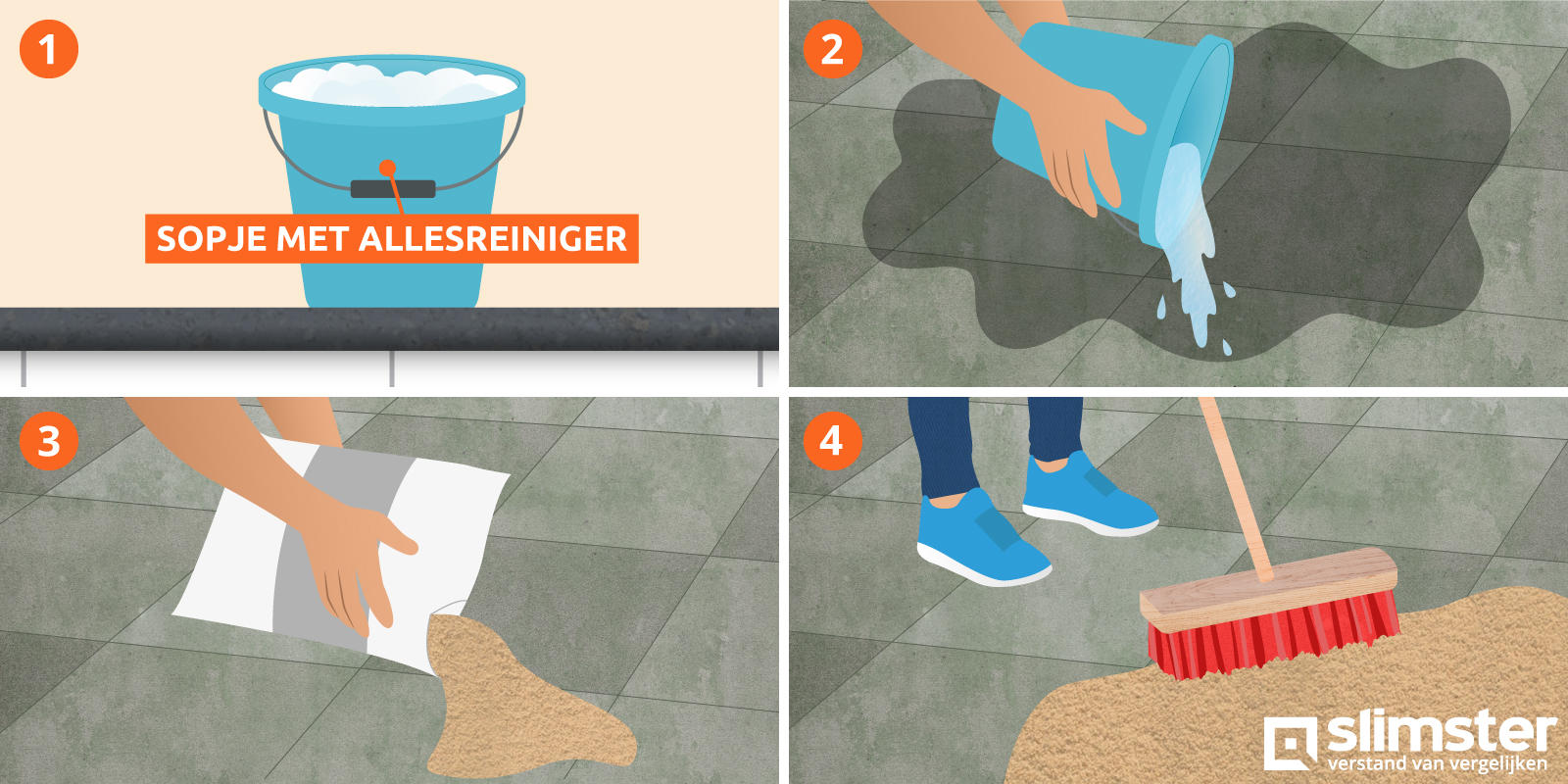 1

SOPJE MET ALLESREINIGER

2

3

4

slimster
verstand van vergelijken