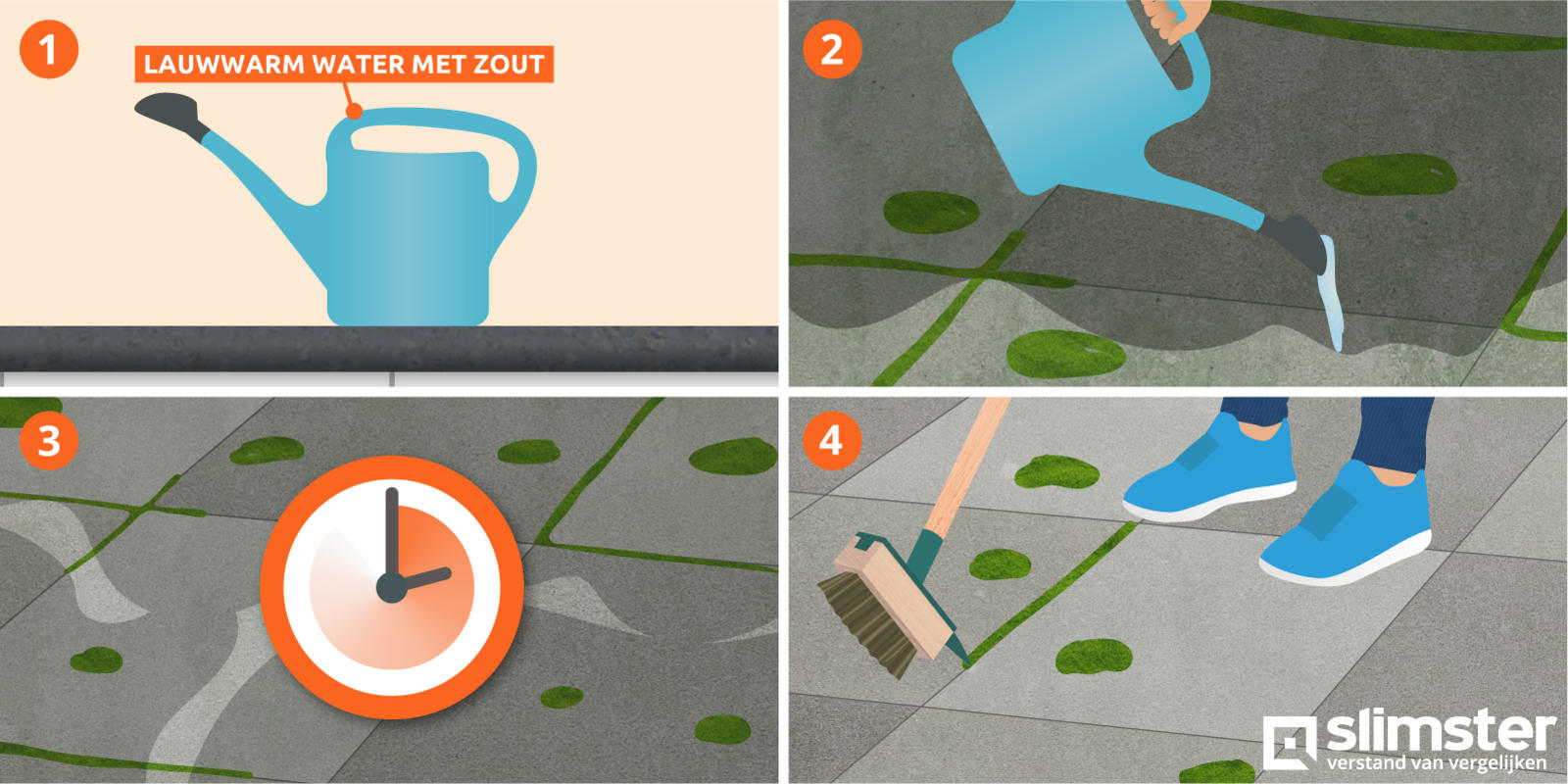 1

LAUWWARM WATER MET ZOUT

2

3

4

slimster
verstand van vergelijken