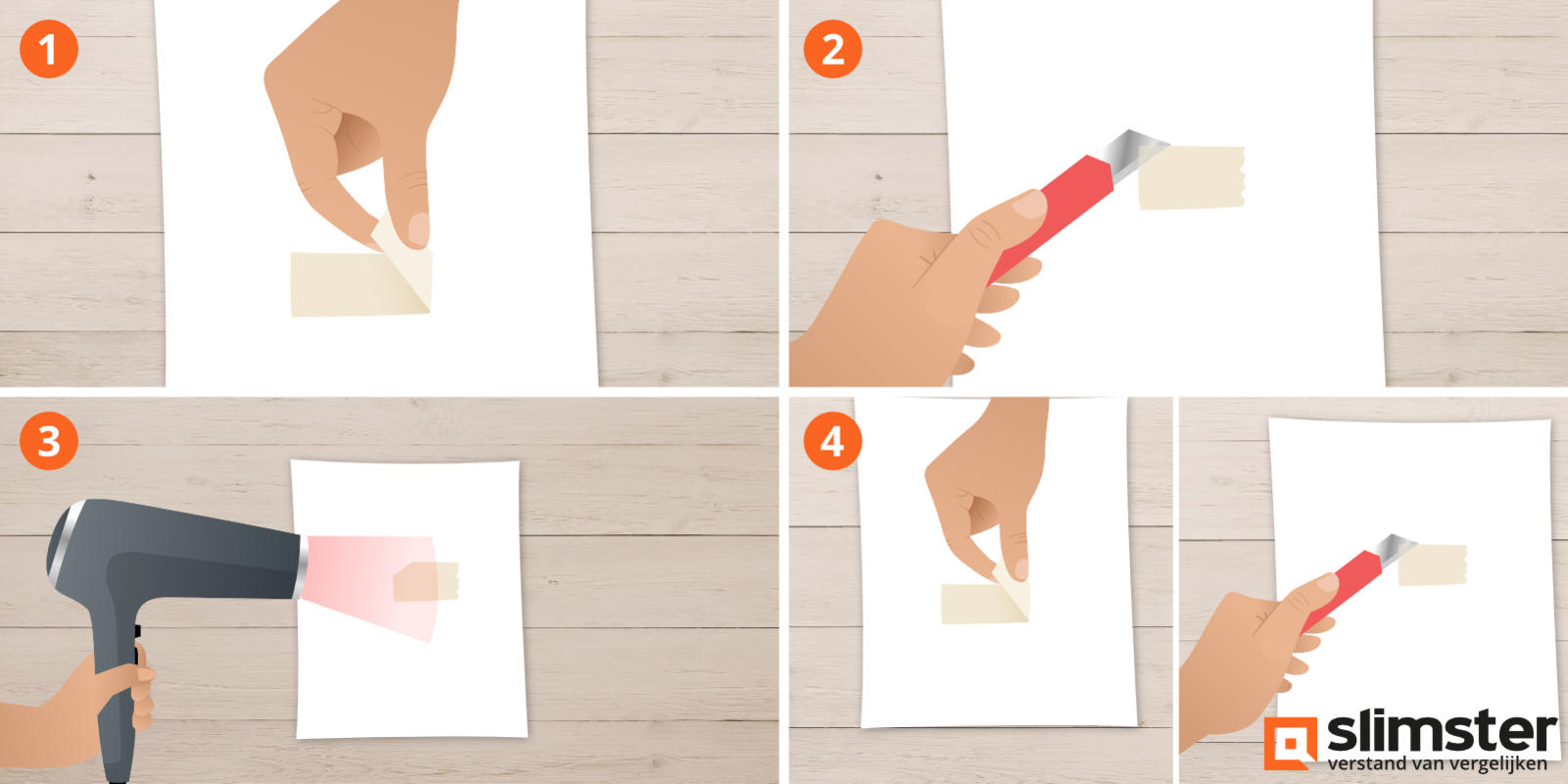 1

2

3

4

slimster
verstand van vergelijken