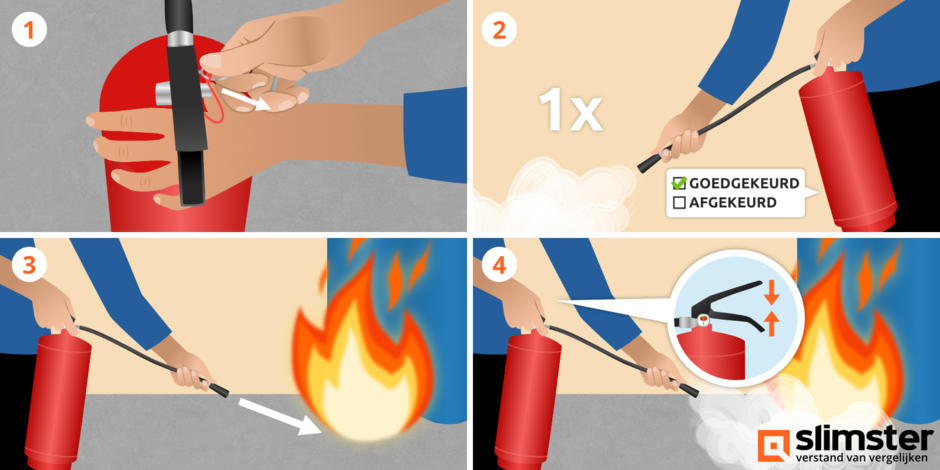 1

2

1x

GOEDGEKEURD
AFGEKEURD

3

4

slimster
verstand van vergelijken