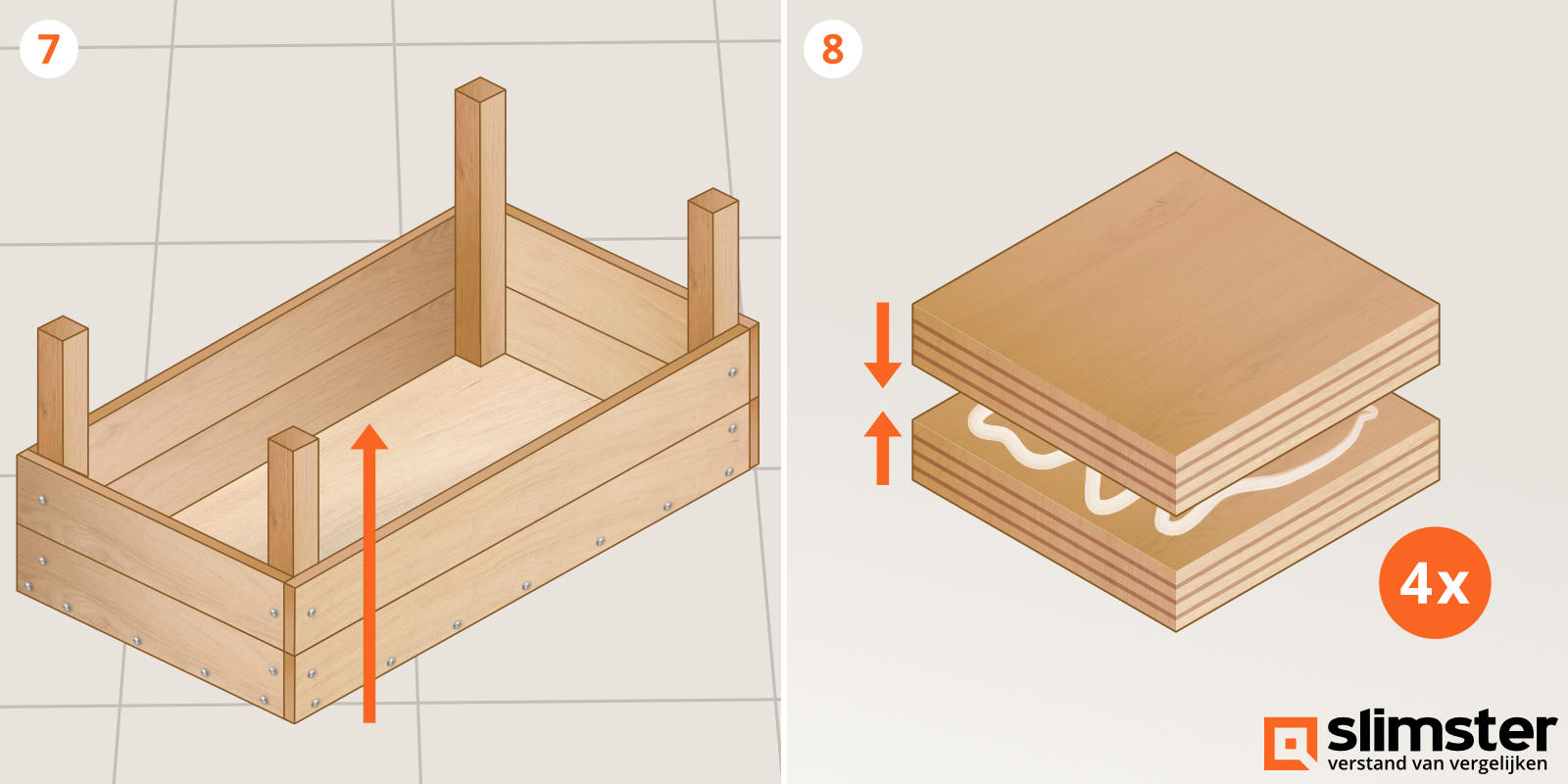 7

8

4x

slimster
verstand van vergelijken