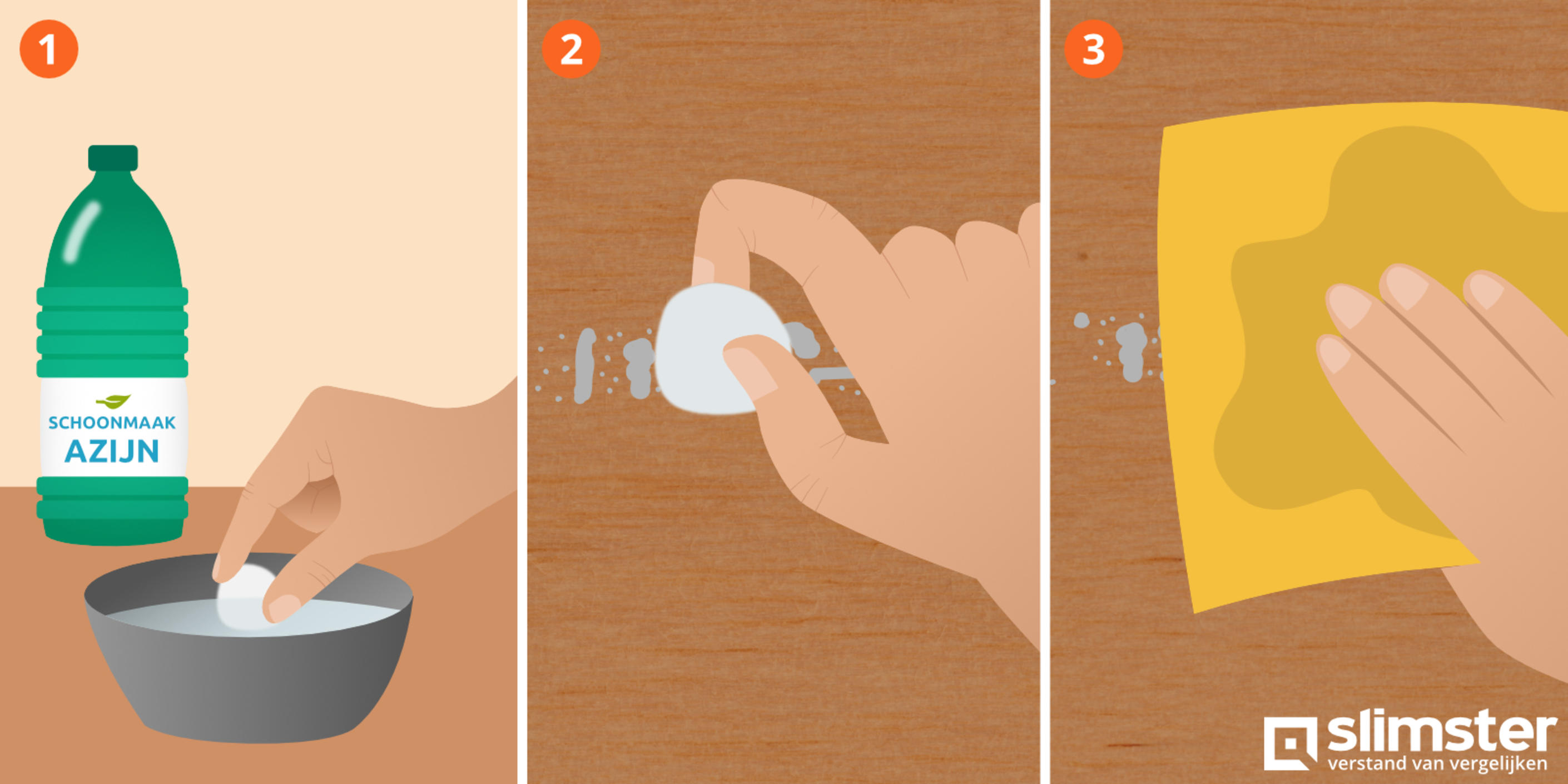 1

SCHOONMAAK
AZIJN

2

3

slimster
verstand van vergelijken