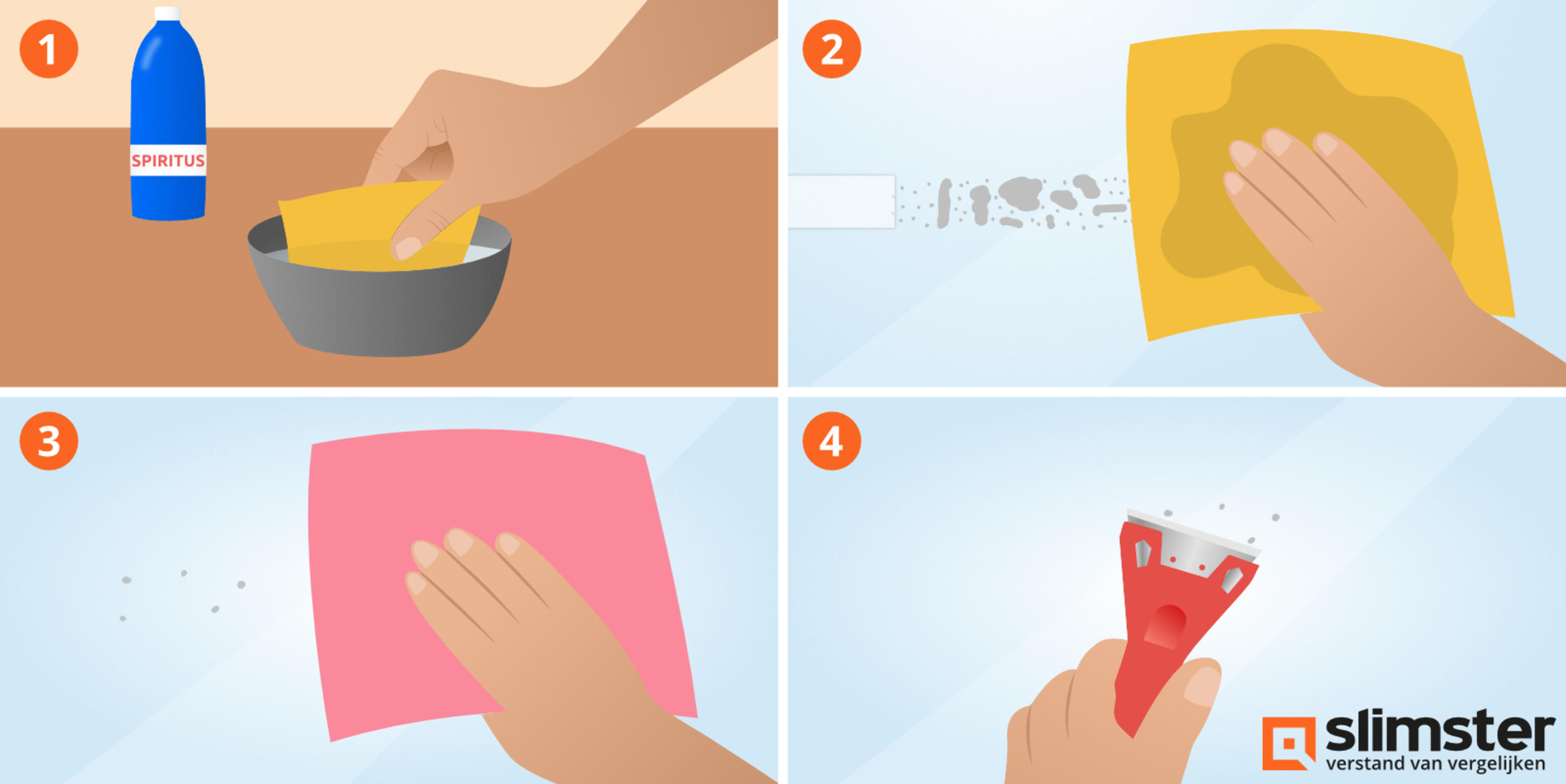 1

SPIRITUS

2

3

4

slimster
verstand van vergelijken