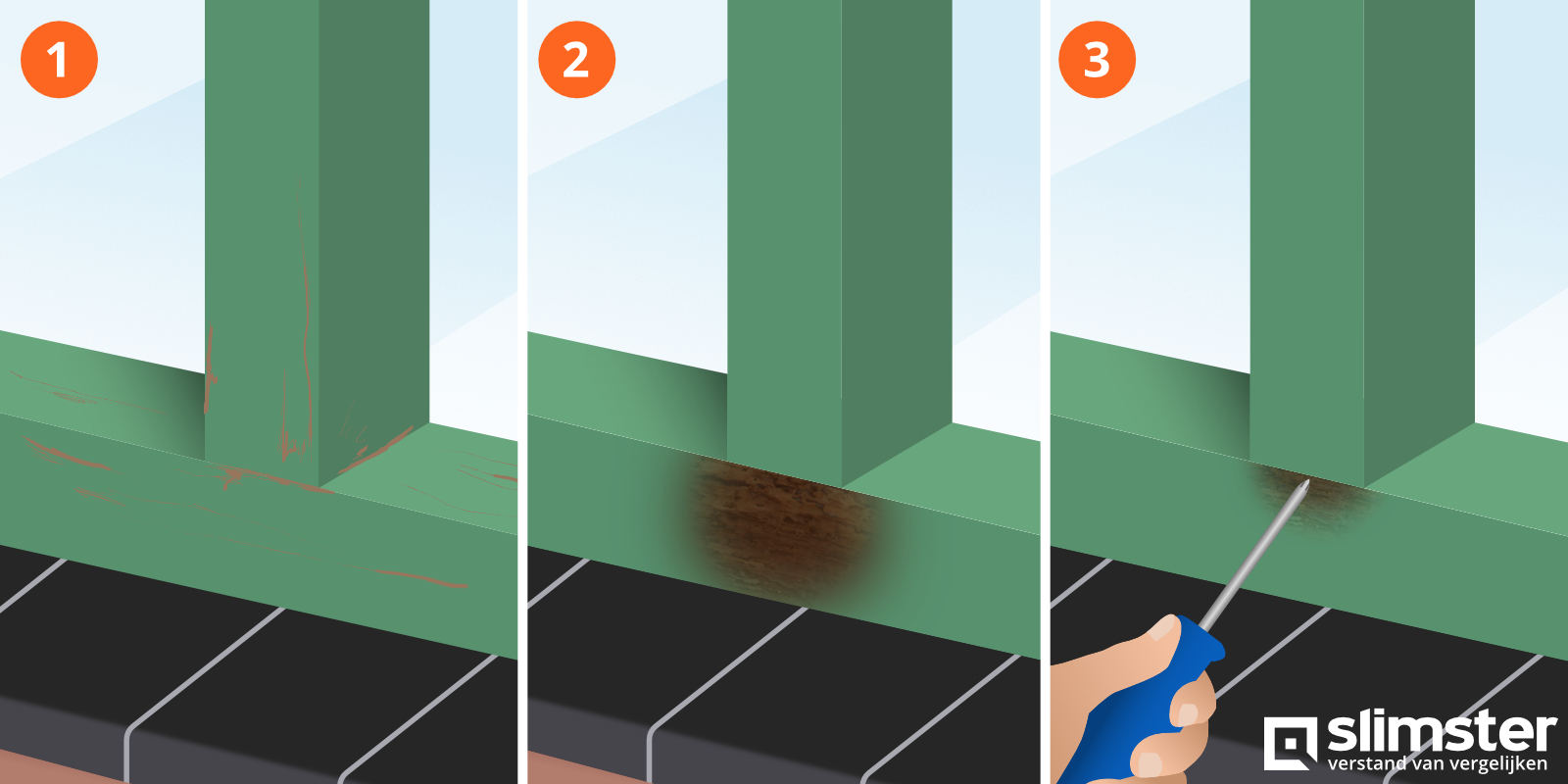 1

2

3

slimster
verstand van vergelijken